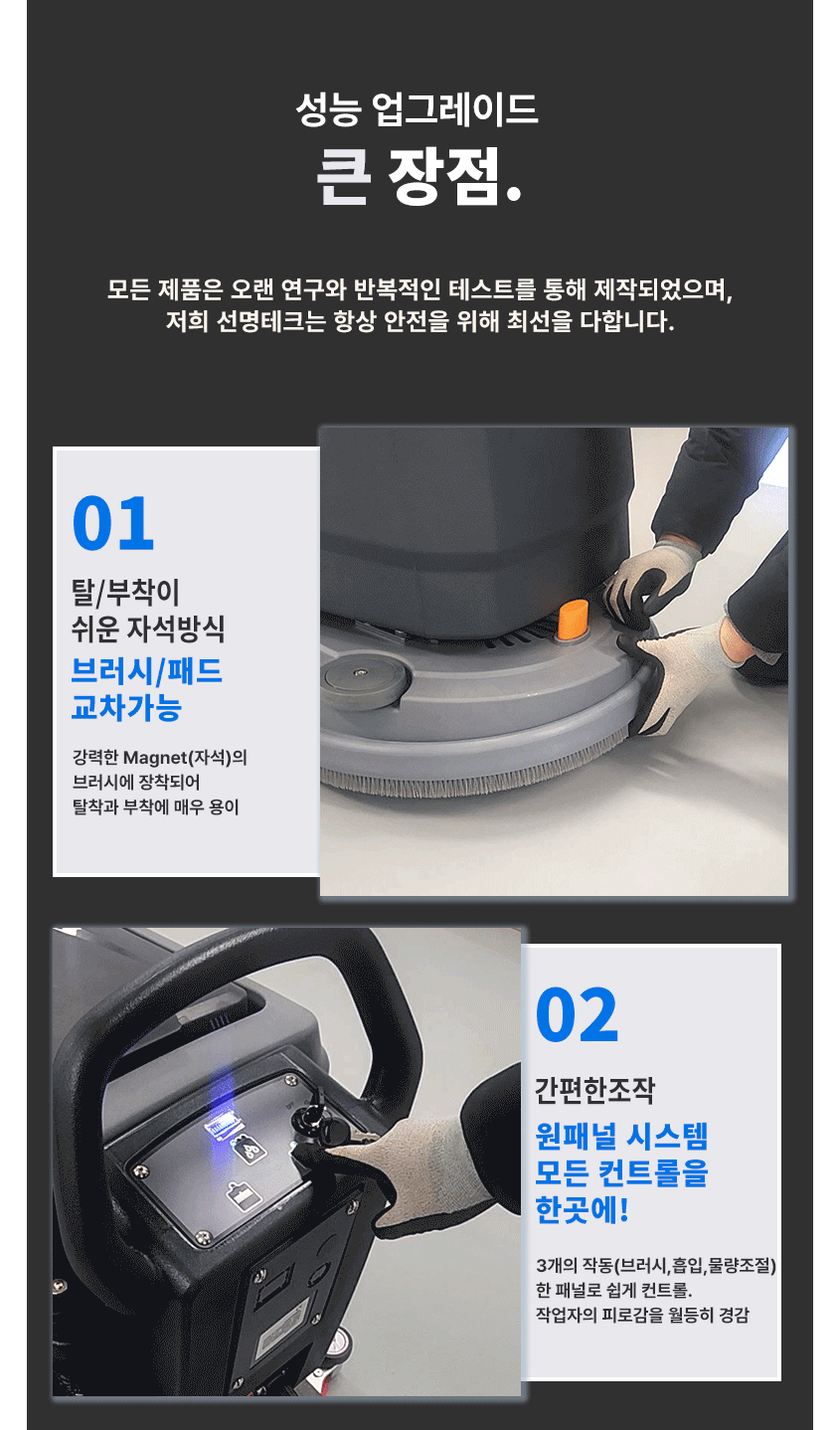 성능 업그레이드
큰 장점.

모든 제품은 오랜 연구와 반복적인 테스트를 통해 제작되었으며,
저희 선명테크는 항상 안전을 위해 최선을 다합니다.

01

탈/부착이
쉬운 자석방식
브러시/패드
교차가능

강력한 Magnet(자석)의
브러시에 장착되어
탈착과 부착에 매우 용이

02

간편한조작
원패널 시스템
모든 컨트롤을
한곳에!

3개의 작동(브러시,흡입,물량조절)
한 패널로 쉽게 컨트롤.
작업자의 피로감을 월등히 경감