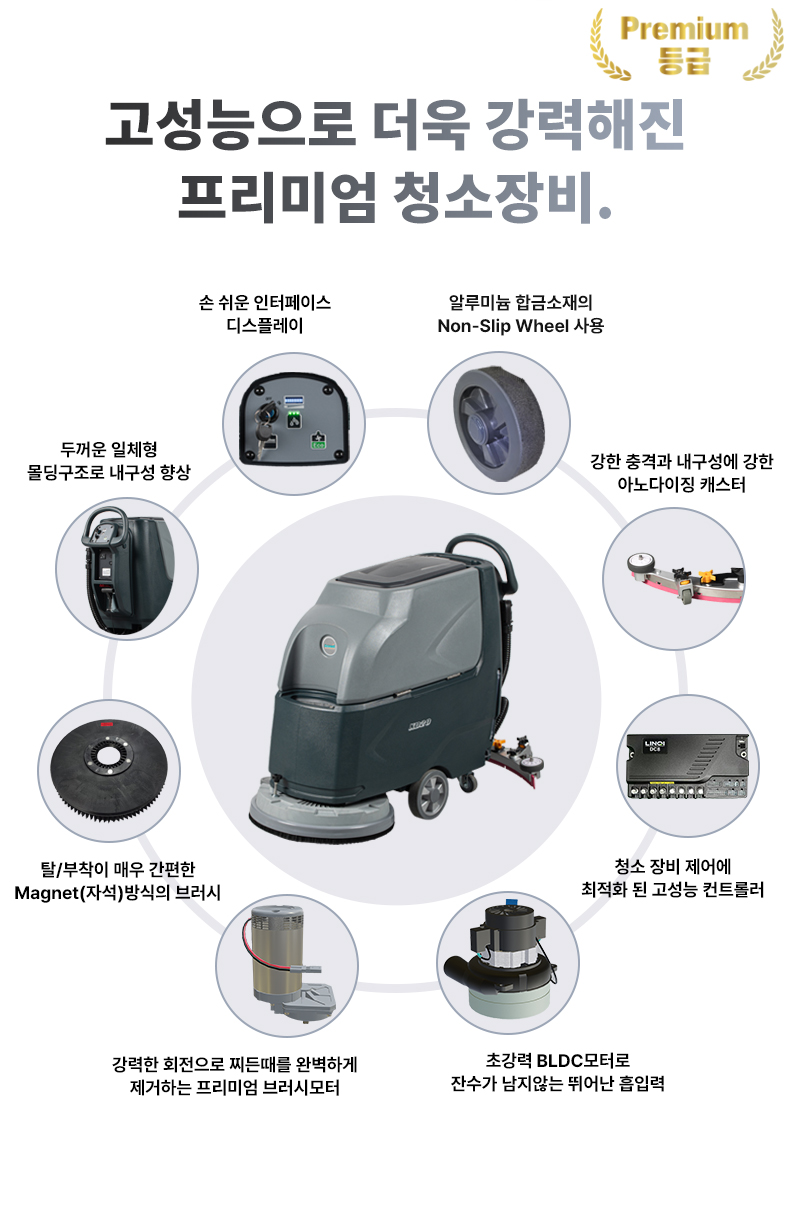 Premium
등급

고성능으로 더욱 강력해진
프리미엄 청소장비.

손 쉬운 인터페이스
디스플레이

알루미늄 합금소재의
Non-Slip Wheel 사용

두꺼운 일체형
몰딩구조로 내구성 향상

강한 충격과 내구성에 강한
아노다이징 캐스터

탈/부착이 매우 간편한
Magnet(자석)방식의 브러시

청소 장비 제어에
최적화 된 고성능 컨트롤러

강력한 회전으로 찌든때를 완벽하게
제거하는 프리미엄 브러시모터

초강력 BLDC모터로
잔수가 남지않는 뛰어난 흡입력