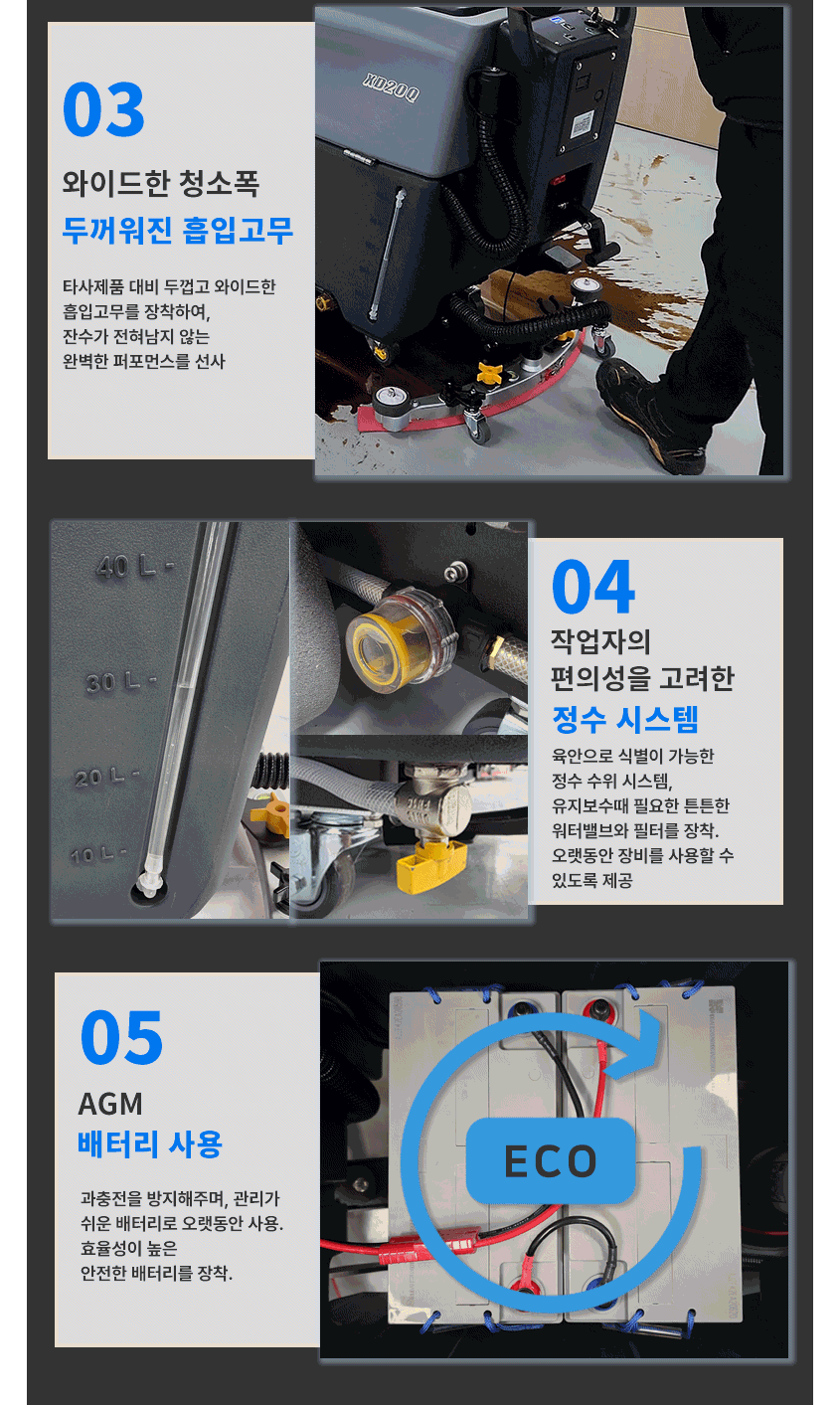 03

와이드한 청소폭
두꺼워진 흡입고무

타사제품 대비 두껍고 와이드한 흡입고무를 장착하여, 잔수가 전혀남지 않는 완벽한 퍼포먼스를 선사

XD20Q

40 L -
30 L -
20 L -
10 L -

04

작업자의 편의성을 고려한
정수 시스템

육안으로 식별이 가능한 정수 수위 시스템, 유지보수때 필요한 튼튼한 워터밸브와 필터를 장착. 오랫동안 장비를 사용할 수 있도록 제공

05

AGM
배터리 사용

과충전을 방지해주며, 관리가 쉬운 배터리로 오랫동안 사용. 효율성이 높은 안전한 배터리를 장착.

ECO