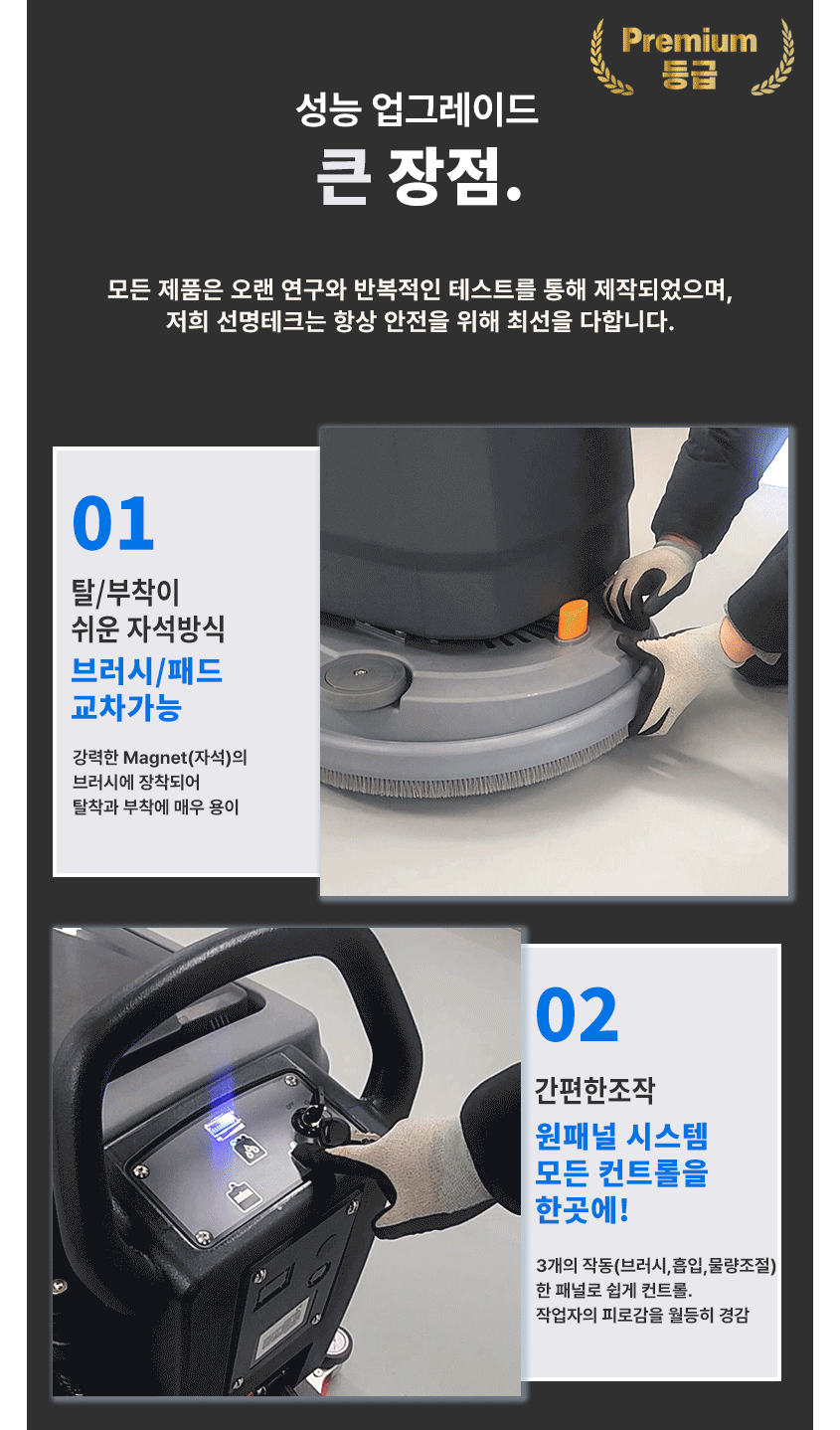 Premium
등급

성능 업그레이드
큰 장점.

모든 제품은 오랜 연구와 반복적인 테스트를 통해 제작되었으며,
저희 선명테크는 항상 안전을 위해 최선을 다합니다.

01

탈/부착이
쉬운 자석방식
브러시/패드
교차가능

강력한 Magnet(자석)의
브러시에 장착되어
탈착과 부착에 매우 용이

02

간편한조작
원패널 시스템
모든 컨트롤을
한곳에!

3개의 작동(브러시,흡입,물량조절)
한 패널로 쉽게 컨트롤.
작업자의 피로감을 월등히 경감