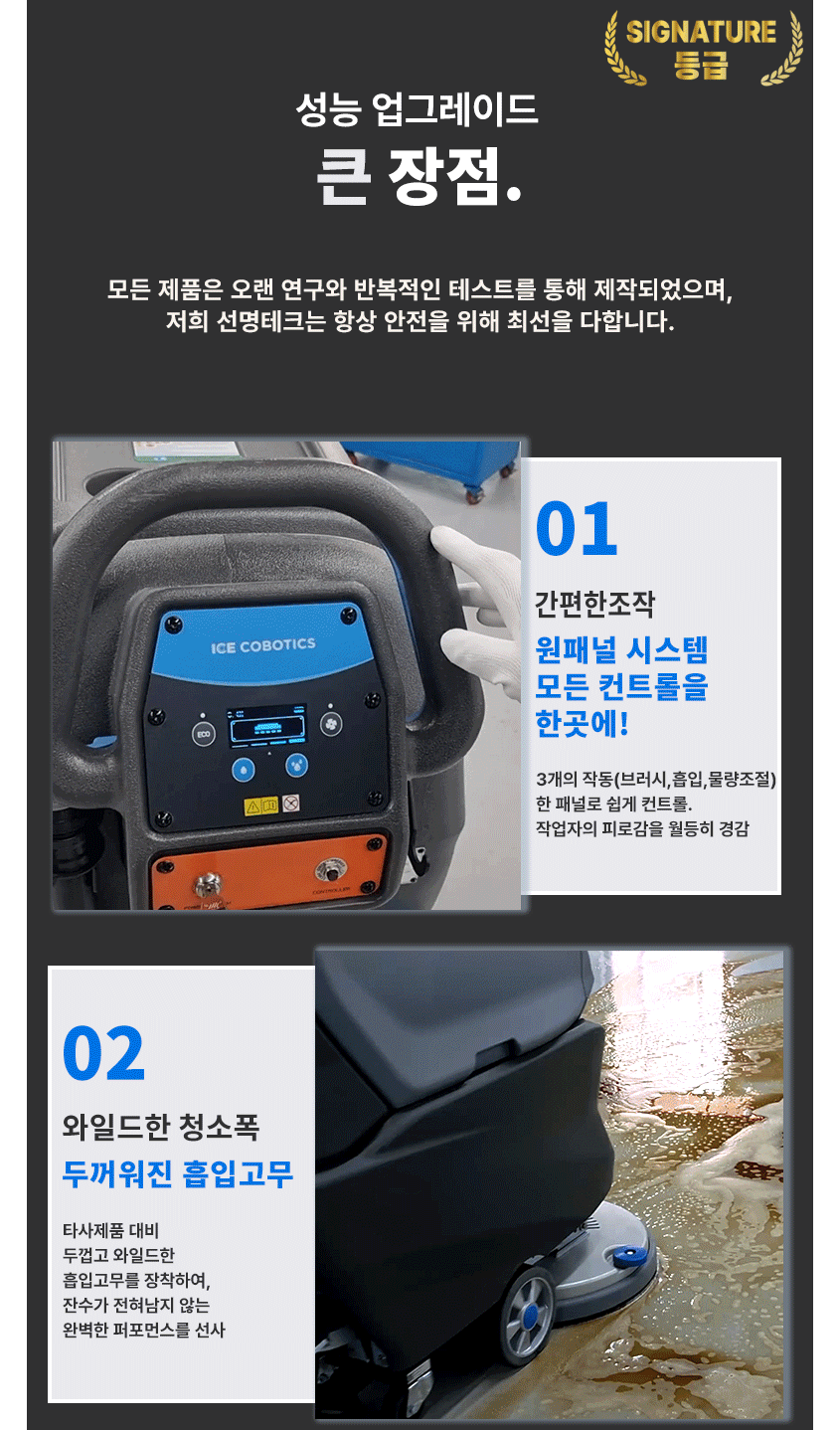 SIGNATURE
등급

성능 업그레이드
큰 장점.

모든 제품은 오랜 연구와 반복적인 테스트를 통해 제작되었으며,
저희 선명테크는 항상 안전을 위해 최선을 다합니다.

ICE COBOTICS

ECO

01
간편한조작
원패널 시스템
모든 컨트롤을
한곳에!

3개의 작동(브러시,흡입,물량조절)
한 패널로 쉽게 컨트롤.
작업자의 피로감을 월등히 경감

02
와일드한 청소폭
두꺼워진 흡입고무

타사제품 대비
두껍고 와일드한
흡입고무를 장착하여,
잔수가 전혀남지 않는
완벽한 퍼포먼스를 선사