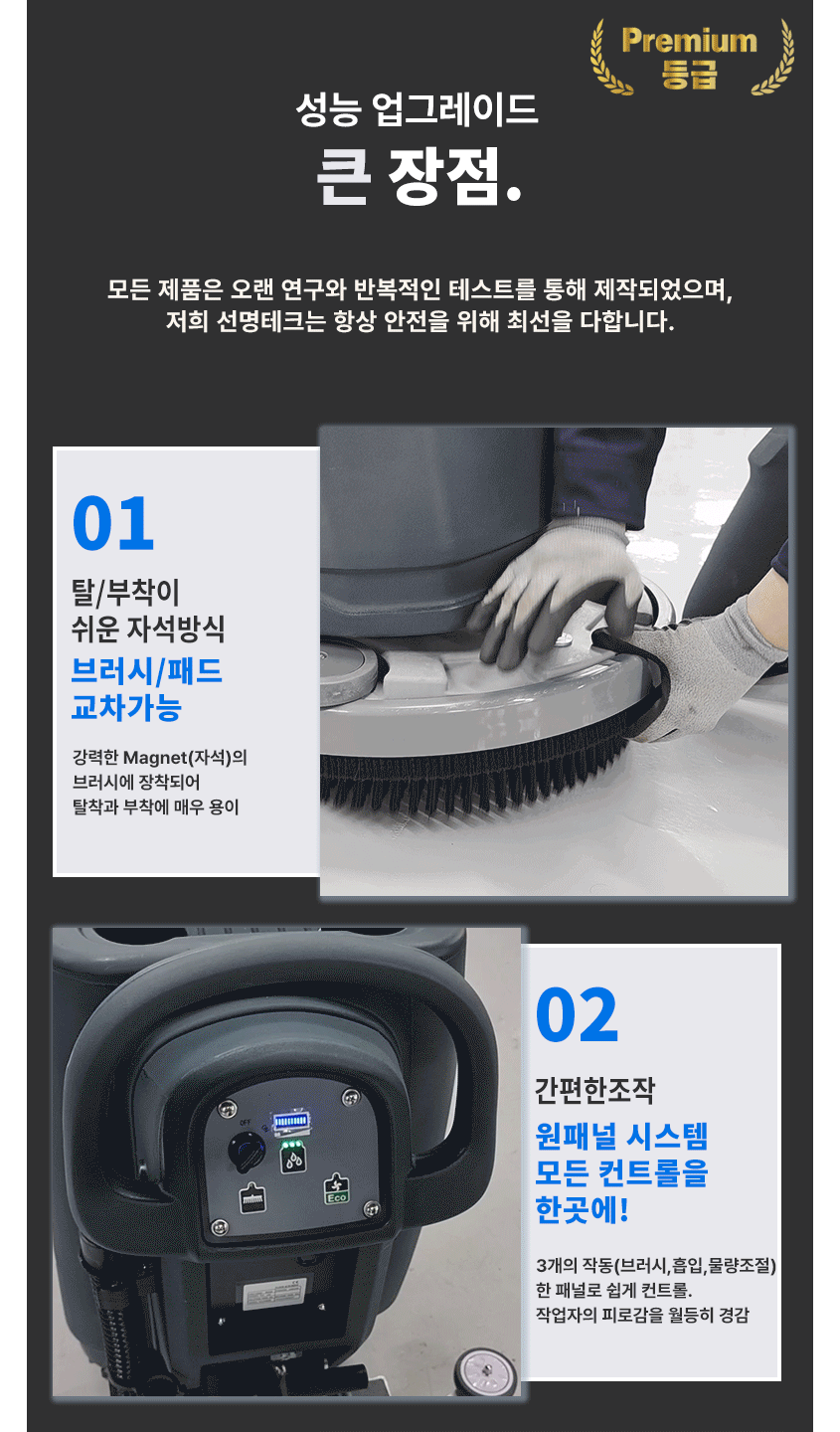 Premium
등급

성능 업그레이드
큰 장점.

모든 제품은 오랜 연구와 반복적인 테스트를 통해 제작되었으며,
저희 선명테크는 항상 안전을 위해 최선을 다합니다.

01
탈/부착이
쉬운 자석방식
브러시/패드
교차가능

강력한 Magnet(자석)의
브러시에 장착되어
탈착과 부착에 매우 용이

OFF
Eco

02
간편한조작
원패널 시스템
모든 컨트롤을
한곳에!

3개의 작동(브러시,흡입,물량조절)
한 패널로 쉽게 컨트롤.
작업자의 피로감을 월등히 경감