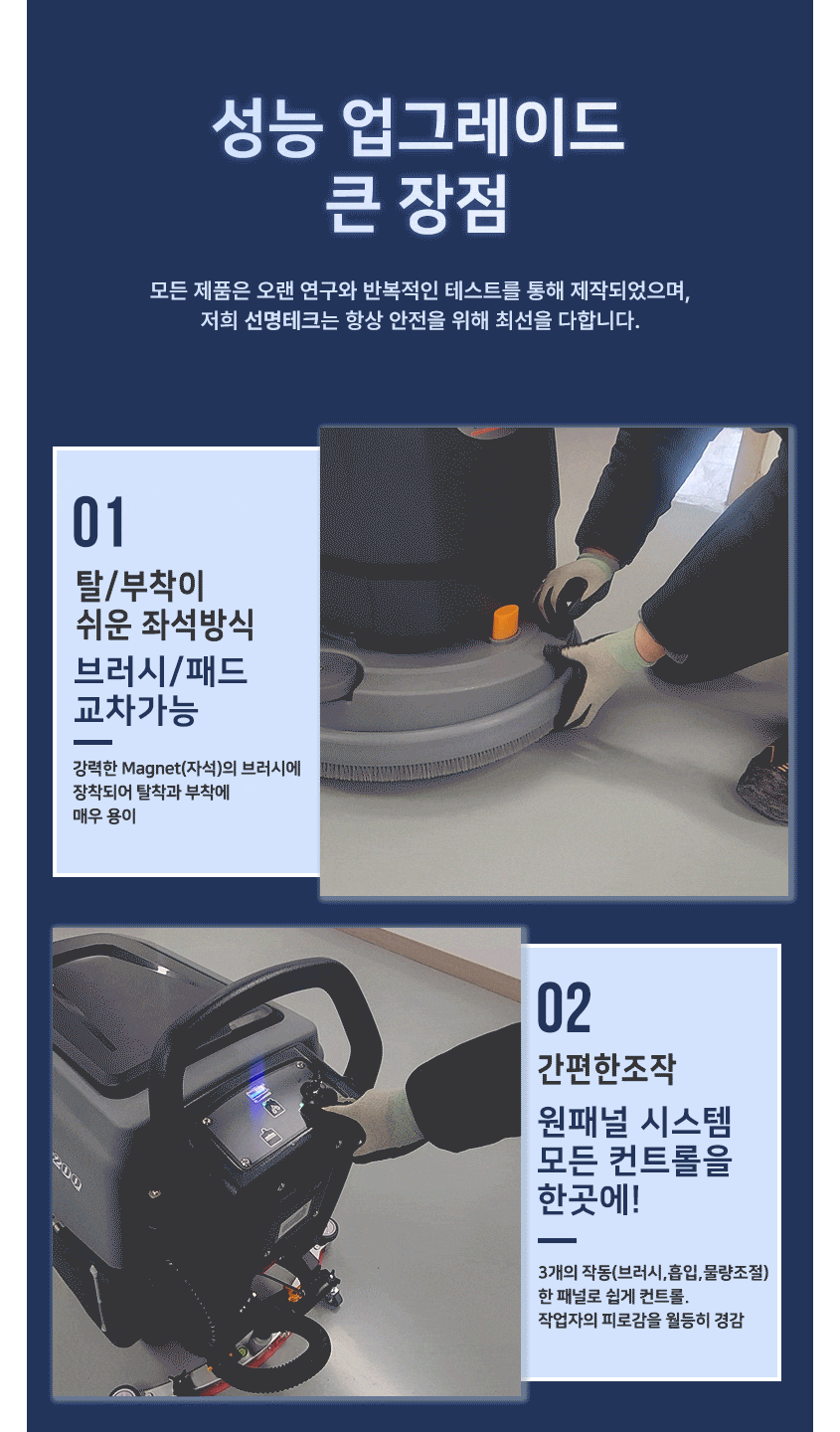 성능 업그레이드
큰 장점

모든 제품은 오랜 연구와 반복적인 테스트를 통해 제작되었으며,
저희 선명테크는 항상 안전을 위해 최선을 다합니다.

01

탈/부착이
쉬운 좌석방식
브러시/패드
교차가능

강력한 Magnet(자석)의 브러시에
장착되어 탈착과 부착에
매우 용이

02

간편한조작

원패널 시스템
모든 컨트롤을
한곳에!

3개의 작동(브러시,흡입,물량조절)
한 패널로 쉽게 컨트롤.
작업자의 피로감을 월등히 경감